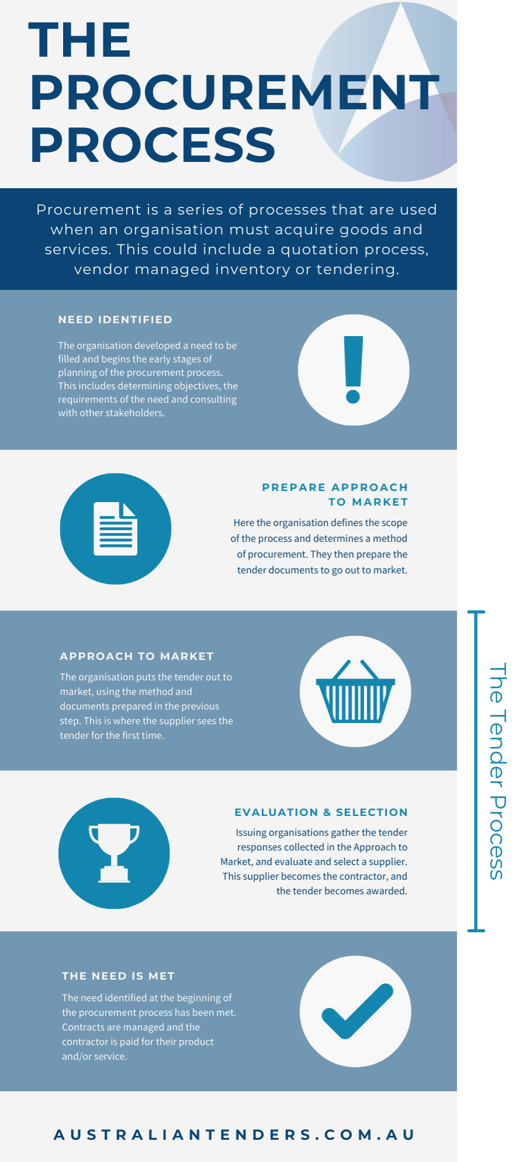 THE PROCUREMENT PROCESS

Procurement is a series of processes that are used when an organisation must acquire goods and services. This could include a quotation process, vendor managed inventory or tendering.

NEED IDENTIFIED

The organisation developed a need to be filled and begins the early stages of planning of the procurement process. This includes determining objectives, the requirements of the need and consulting with other stakeholders.

PREPARE APPROACH TO MARKET

Here the organisation defines the scope of the process and determines a method of procurement. They then prepare the tender documents to go out to market.

APPROACH TO MARKET

The organisation puts the tender out to market, using the method and documents prepared in the previous step. This is where the supplier sees the tender for the first time.

EVALUATION & SELECTION

Issuing organisations gather the tender responses collected in the Approach to Market, and evaluate and select a supplier. This supplier becomes the contractor, and the tender becomes awarded.

The Tender Process

THE NEED IS MET

The need identified at the beginning of the procurement process has been met. Contracts are managed and the contractor is paid for their product and/or service.

AUSTRALIANTENDERS.COM.AU